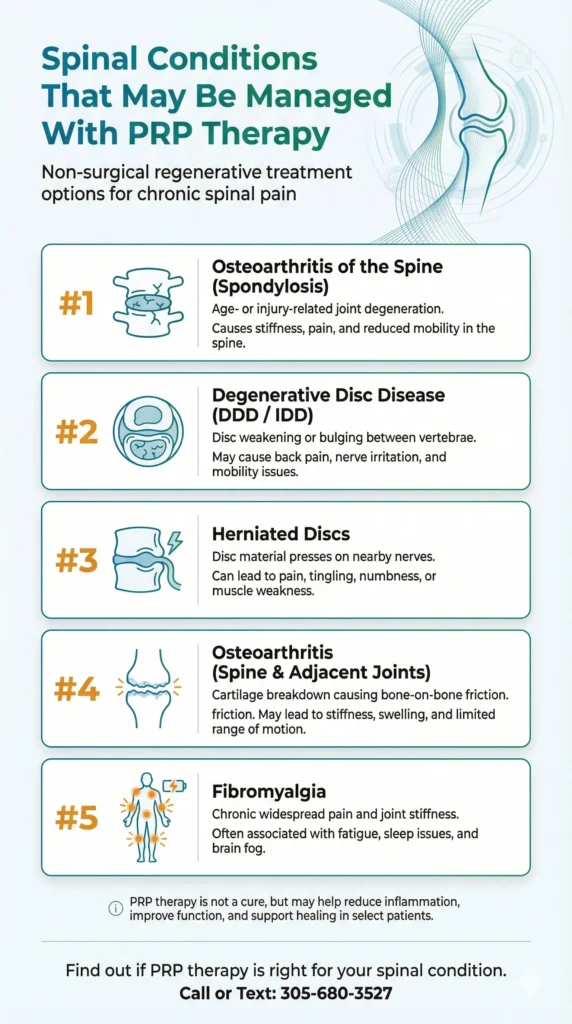 Spinal Conditions That May Be Managed With PRP Therapy

Non-surgical regenerative treatment options for chronic spinal pain

#1

Osteoarthritis of the Spine (Spondylosis)

Age- or injury-related joint degeneration.

Causes stiffness, pain, and reduced mobility in the spine.

#2

Degenerative Disc Disease (DDD / IDD)

Disc weakening or bulging between vertebrae.

May cause back pain, nerve irritation, and mobility issues.

#3

Herniated Discs

Disc material presses on nearby nerves.

Can lead to pain, tingling, numbness, or muscle weakness.

#4

Osteoarthritis (Spine & Adjacent Joints)

Cartilage breakdown causing bone-on-bone friction.

friction. May lead to stiffness, swelling, and limited range of motion.

#5

Fibromyalgia

Chronic widespread pain and joint stiffness.

Often associated with fatigue, sleep issues, and brain fog.

PRP therapy is not a cure, but may help reduce inflammation, improve function, and support healing in select patients.

Find out if PRP therapy is right for your spinal condition.

Call or Text: 305-680-3527